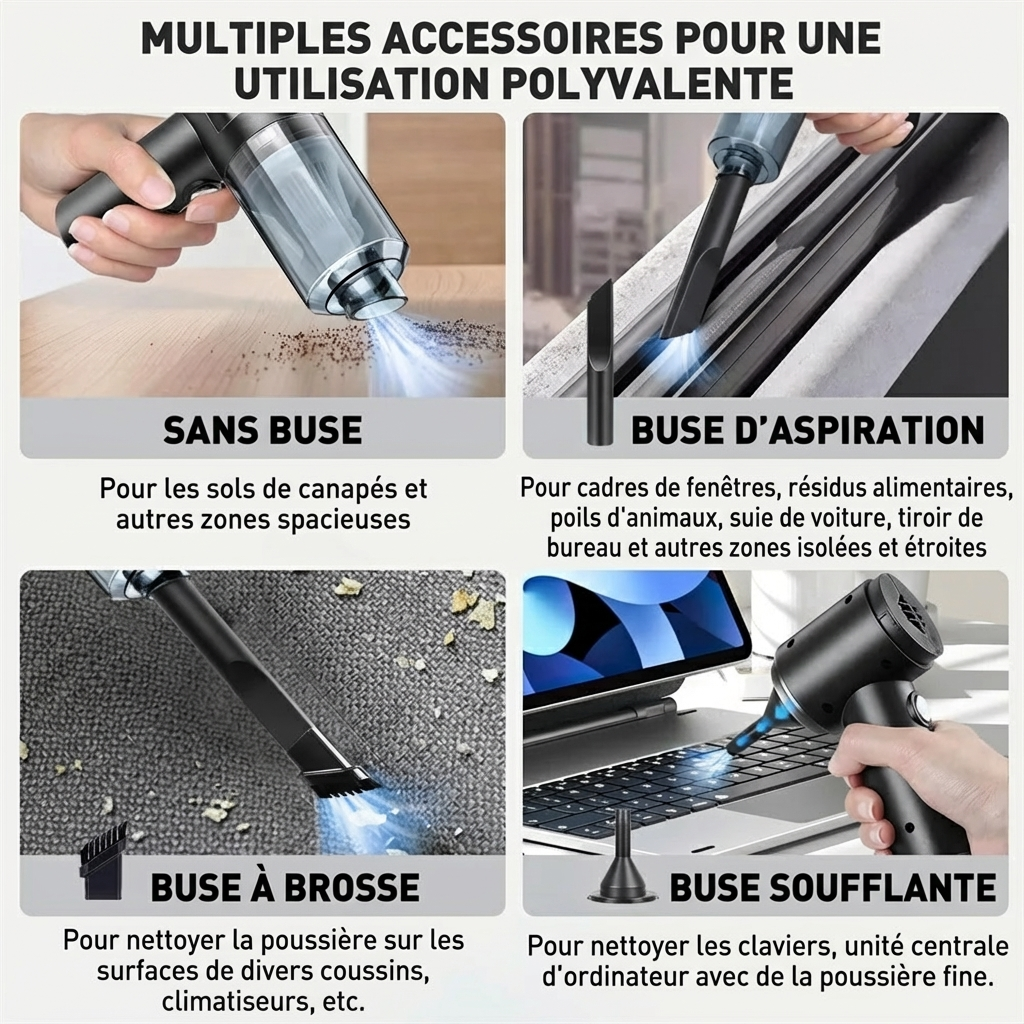 MULTIPLES ACCESSOIRES POUR UNE UTILISATION POLYVALENTE

SANS BUSE

Pour les sols de canapés et autres zones spacieuses

BUSE D'ASPIRATION

Pour cadres de fenêtres, résidus alimentaires, poils d'animaux, suie de voiture, tiroir de bureau et autres zones isolées et étroites

BUSE À BROSSE

Pour nettoyer la poussière sur les surfaces de divers coussins, climatiseurs, etc.

BUSE SOUFFLANTE

Pour nettoyer les claviers, unité centrale d'ordinateur avec de la poussière fine.