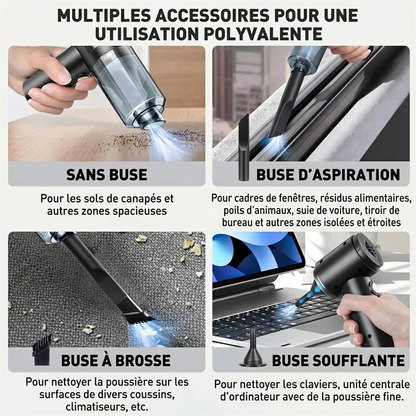 MULTIPLES ACCESSOIRES POUR UNE UTILISATION POLYVALENTE

SANS BUSE

Pour les sols de canapés et autres zones spacieuses

BUSE D'ASPIRATION

Pour cadres de fenêtres, résidus alimentaires, poils d'animaux, suie de voiture, tiroir de bureau et autres zones isolées et étroites

BUSE À BROSSE

Pour nettoyer la poussière sur les surfaces de divers coussins, climatiseurs, etc.

BUSE SOUFFLANTE

Pour nettoyer les claviers, unité centrale d'ordinateur avec de la poussière fine.